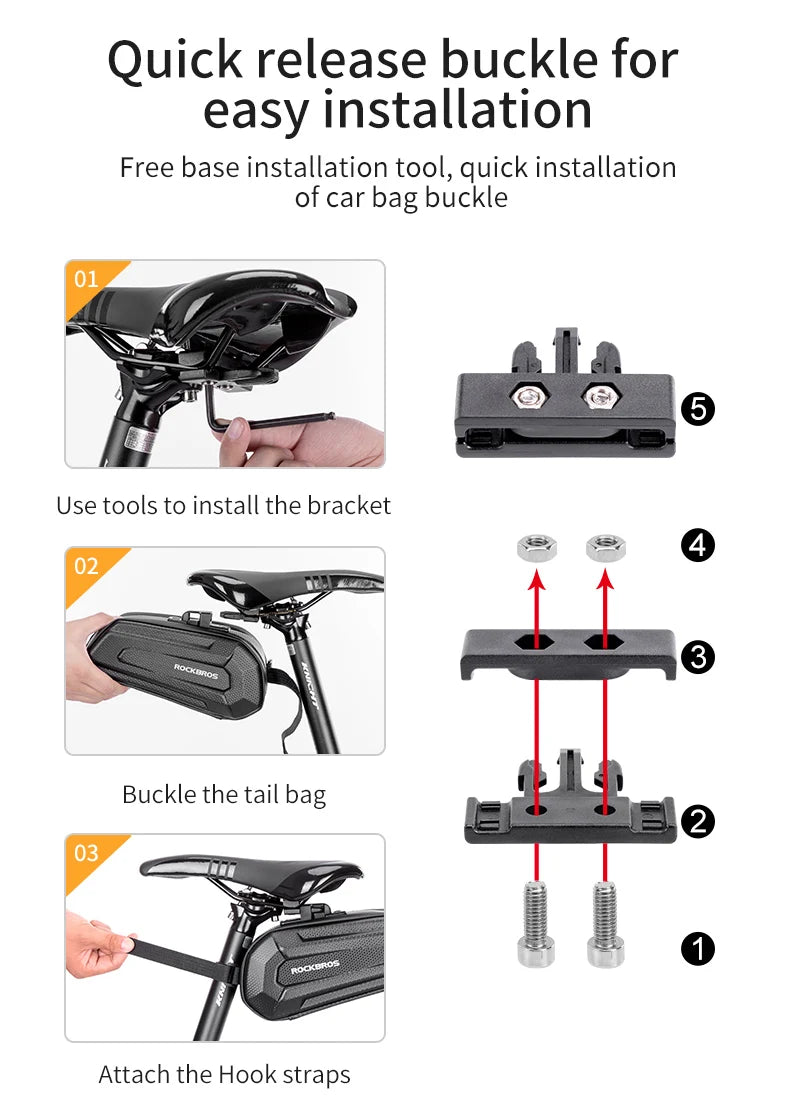 Quick release buckle for easy installation

Free base installation tool, quick installation of car bag buckle

01

Use tools to install the bracket

02

ROCKBROS

Buckle the tail bag

03

ROCKBROS

Attach the Hook straps

5

4

3

2

1