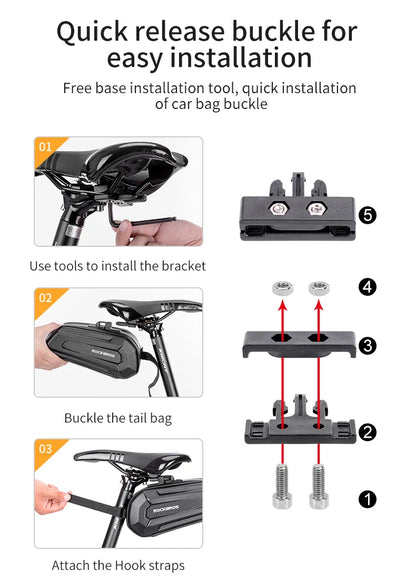 Quick release buckle for easy installation

Free base installation tool, quick installation of car bag buckle

01

Use tools to install the bracket

02

ROCKBROS

Buckle the tail bag

03

ROCKBROS

Attach the Hook straps

5

4

3

2

1